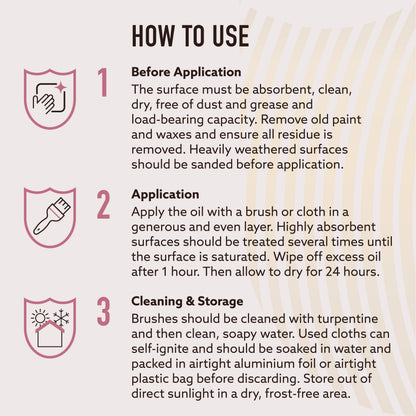 HOW TO USE

1

Before Application
The surface must be absorbent, clean, dry, free of dust and grease and load-bearing capacity. Remove old paint and waxes and ensure all residue is removed. Heavily weathered surfaces should be sanded before application.

2

Application
Apply the oil with a brush or cloth in a generous and even layer. Highly absorbent surfaces should be treated several times until the surface is saturated. Wipe off excess oil after 1 hour. Then allow to dry for 24 hours.

3

Cleaning & Storage
Brushes should be cleaned with turpentine and then clean, soapy water. Used cloths can self-ignite and should be soaked in water and packed in airtight aluminium foil or airtight plastic bag before discarding. Store out of direct sunlight in a dry, frost-free area.